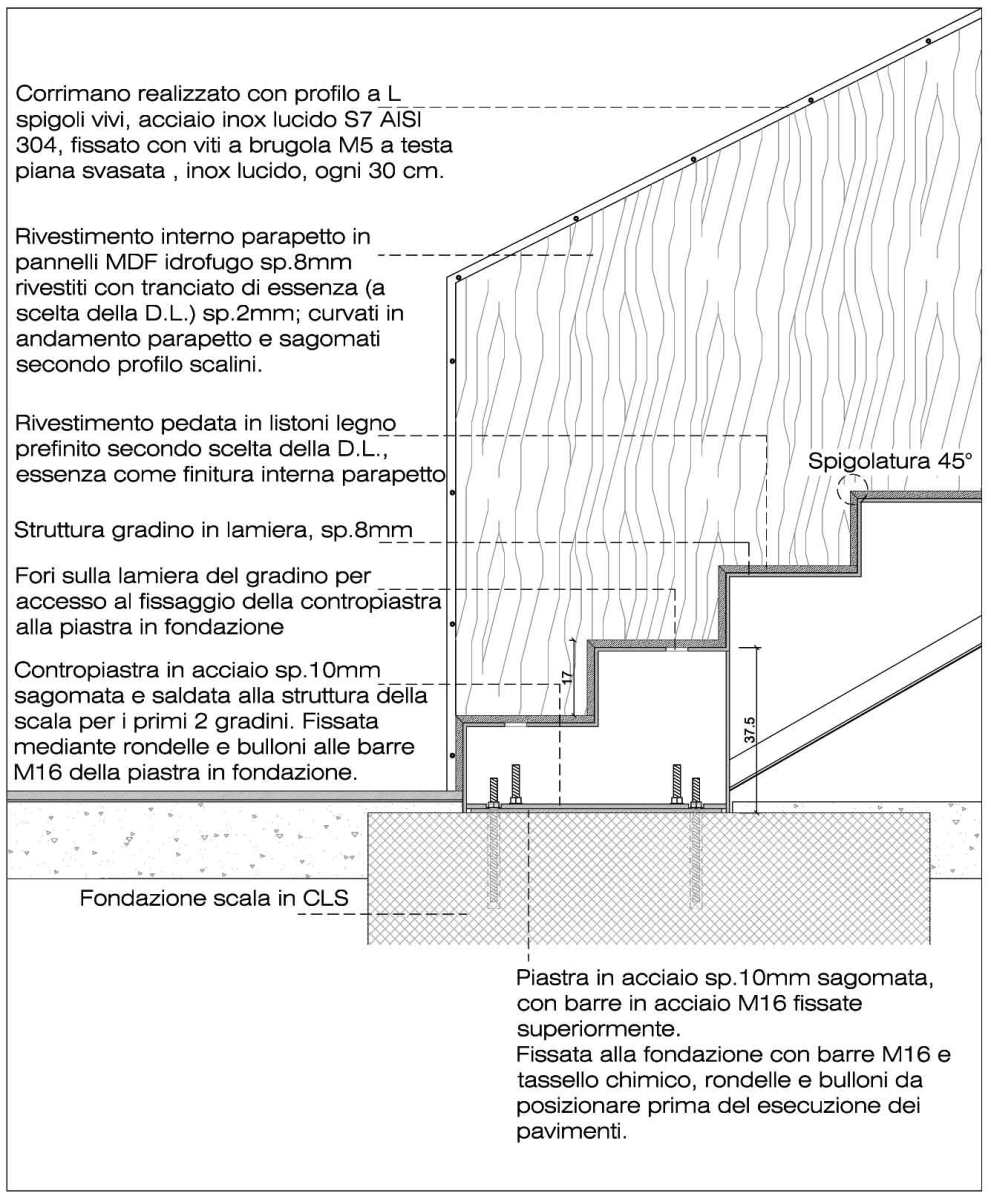 Corrimano realizzato con profilo a L spigoli vivi, acciaio inox lucido S7 AISI 304, fissato con viti a brugola M5 a testa piana svasata , inox lucido, ogni 30 cm.

Rivestimento interno parapetto in pannelli MDF idrofugo sp.8mm rivestiti con tranciato di essenza (a scelta della D.L.) sp.2mm; curvati in andamento parapetto e sagomati secondo profilo scalini.

Rivestimento pedata in listoni legno prefinito secondo scelta della D.L., essenza come finitura interna parapetto

Spigolatura 45°

Struttura gradino in lamiera, sp.8mm

Fori sulla lamiera del gradino per accesso al fissaggio della contropiastra alla piastra in fondazione

Contropiastra in acciaio sp.10mm sagomata e saldata alla struttura della scala per i primi 2 gradini. Fissata mediante rondelle e bulloni alle barre M16 della piastra in fondazione.

17

37.5

Fondazione scala in CLS

Piastra in acciaio sp.10mm sagomata, con barre in acciaio M16 fissate superiormente.
Fissata alla fondazione con barre M16 e tassello chimico, rondelle e bulloni da posizionare prima del esecuzione dei pavimenti.