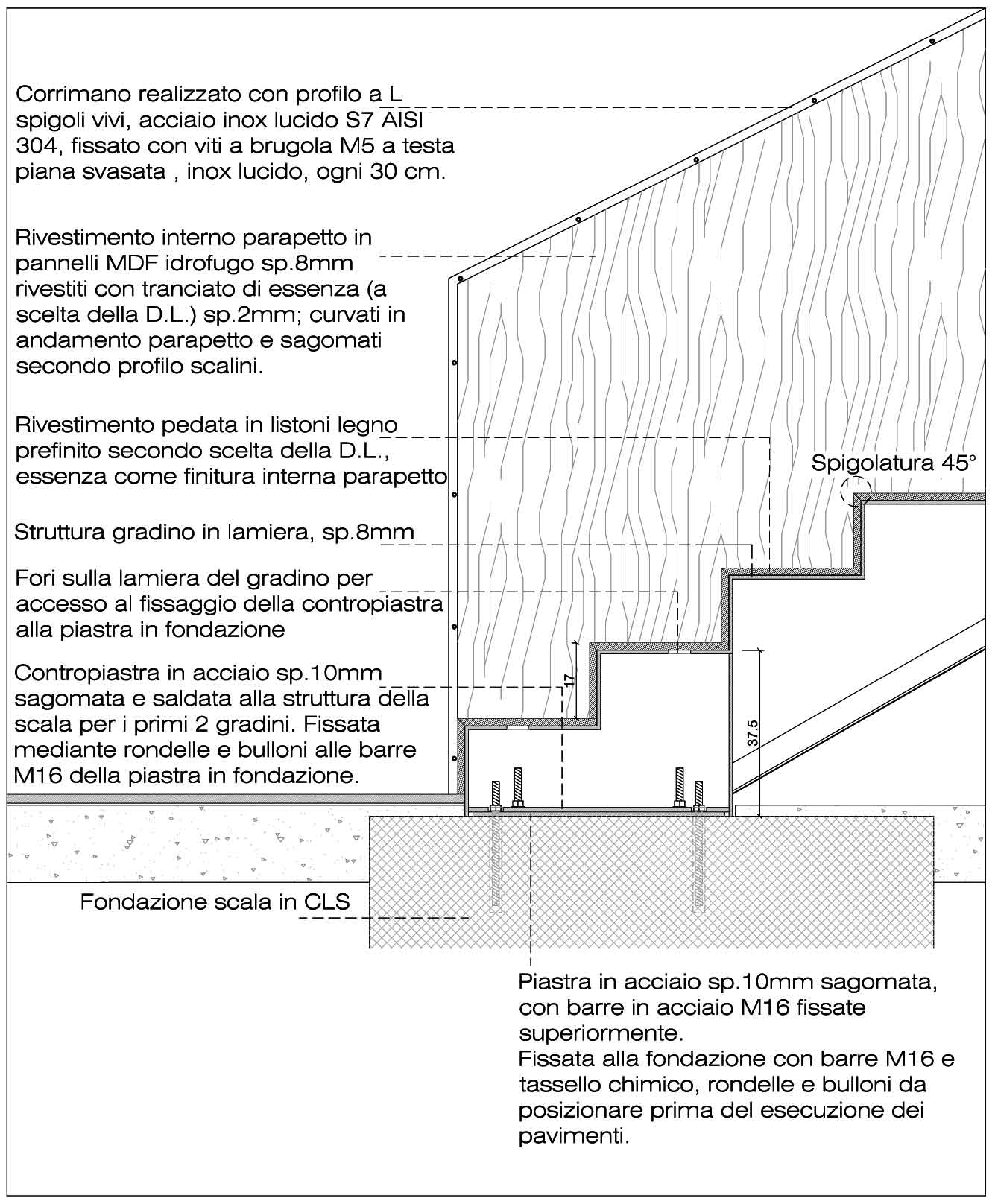 Corrimano realizzato con profilo a L spigoli vivi, acciaio inox lucido S7 AISI 304, fissato con viti a brugola M5 a testa piana svasata , inox lucido, ogni 30 cm.

Rivestimento interno parapetto in pannelli MDF idrofugo sp.8mm rivestiti con tranciato di essenza (a scelta della D.L.) sp.2mm; curvati in andamento parapetto e sagomati secondo profilo scalini.

Rivestimento pedata in listoni legno prefinito secondo scelta della D.L., essenza come finitura interna parapetto

Spigolatura 45°

Struttura gradino in lamiera, sp.8mm

Fori sulla lamiera del gradino per accesso al fissaggio della contropiastra alla piastra in fondazione

Contropiastra in acciaio sp.10mm sagomata e saldata alla struttura della scala per i primi 2 gradini. Fissata mediante rondelle e bulloni alle barre M16 della piastra in fondazione.

17

37.5

Fondazione scala in CLS

Piastra in acciaio sp.10mm sagomata, con barre in acciaio M16 fissate superiormente.
Fissata alla fondazione con barre M16 e tassello chimico, rondelle e bulloni da posizionare prima del esecuzione dei pavimenti.