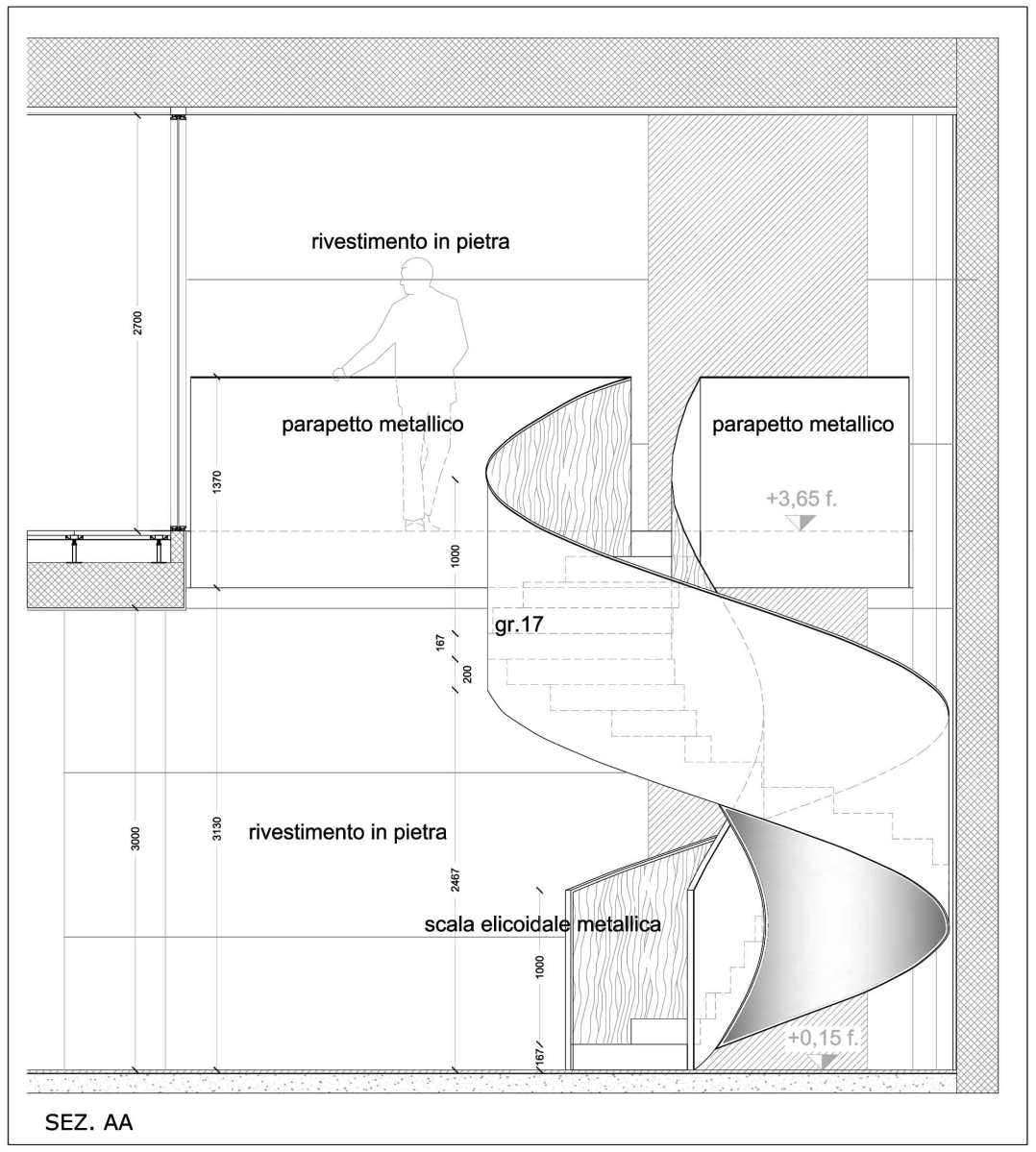 rivestimento in pietra

2700

parapetto metallico

parapetto metallico

1370

+3,65 f.

1000

gr.17

167

200

3000

3130

rivestimento in pietra

2467

scala elicoidale metallica

1000

167

+0,15 f.

SEZ. AA