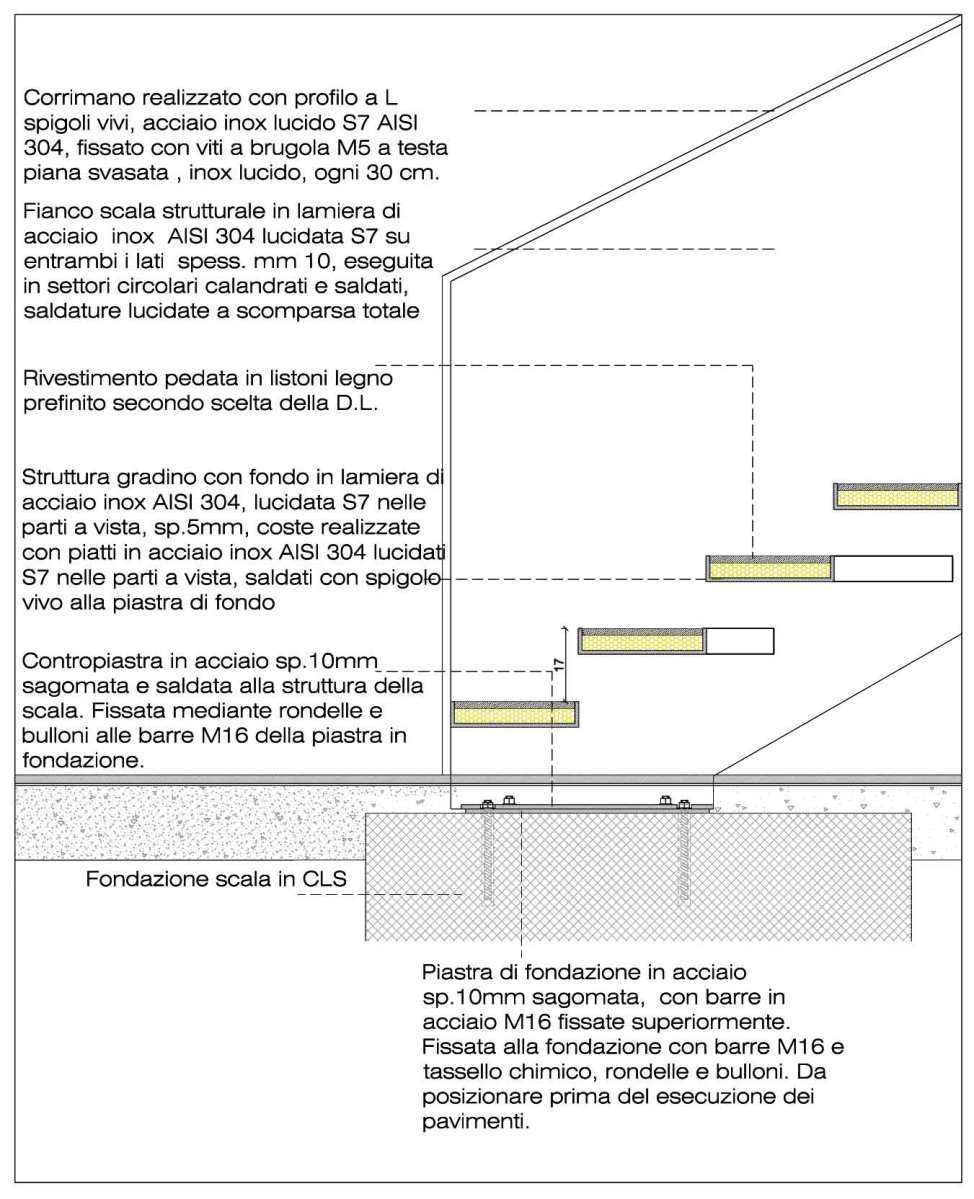 Corrimano realizzato con profilo a L spigoli vivi, acciaio inox lucido S7 AISI 304, fissato con viti a brugola M5 a testa piana svasata , inox lucido, ogni 30 cm.

Fianco scala strutturale in lamiera di acciaio inox AISI 304 lucidata S7 su entrambi i lati spess. mm 10, eseguita in settori circolari calandrati e saldati, saldature lucidate a scomparsa totale

Rivestimento pedata in listoni legno prefinito secondo scelta della D.L.

Struttura gradino con fondo in lamiera di acciaio inox AISI 304, lucidata S7 nelle parti a vista, sp.5mm, coste realizzate con piatti in acciaio inox AISI 304 lucidati S7 nelle parti a vista, saldati con spigolo vivo alla piastra di fondo

Contropiastra in acciaio sp.10mm sagomata e saldata alla struttura della scala. Fissata mediante rondelle e bulloni alle barre M16 della piastra in fondazione.

17

Fondazione scala in CLS

Piastra di fondazione in acciaio sp.10mm sagomata, con barre in acciaio M16 fissate superiormente. Fissata alla fondazione con barre M16 e tassello chimico, rondelle e bulloni. Da posizionare prima del esecuzione dei pavimenti.