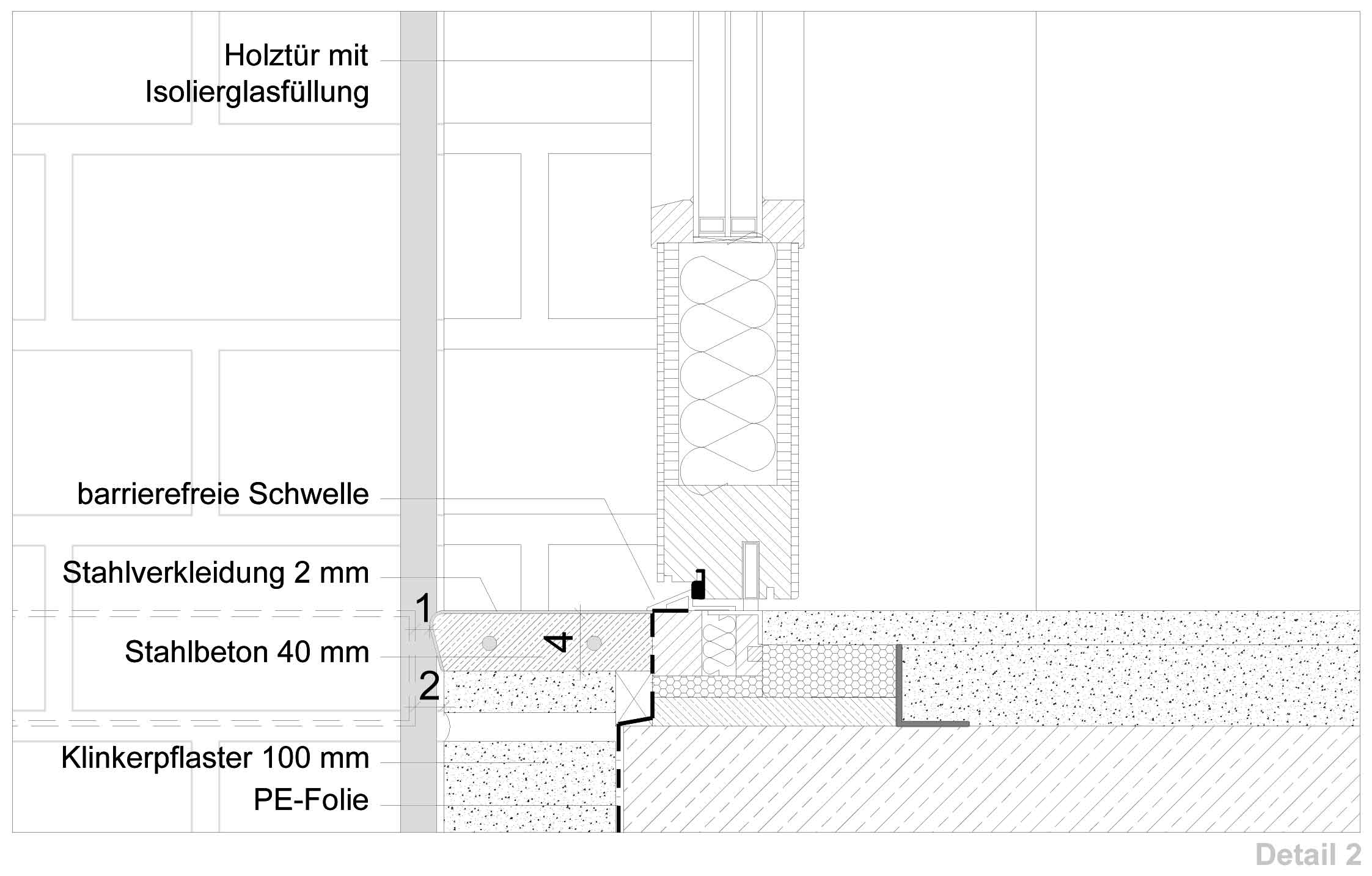 Holztür mit Isolierglasfüllung

barrierefreie Schwelle

Stahlverkleidung 2 mm

1

Stahlbeton 40 mm

4

2

Klinkerpflaster 100 mm

PE-Folie

Detail 2