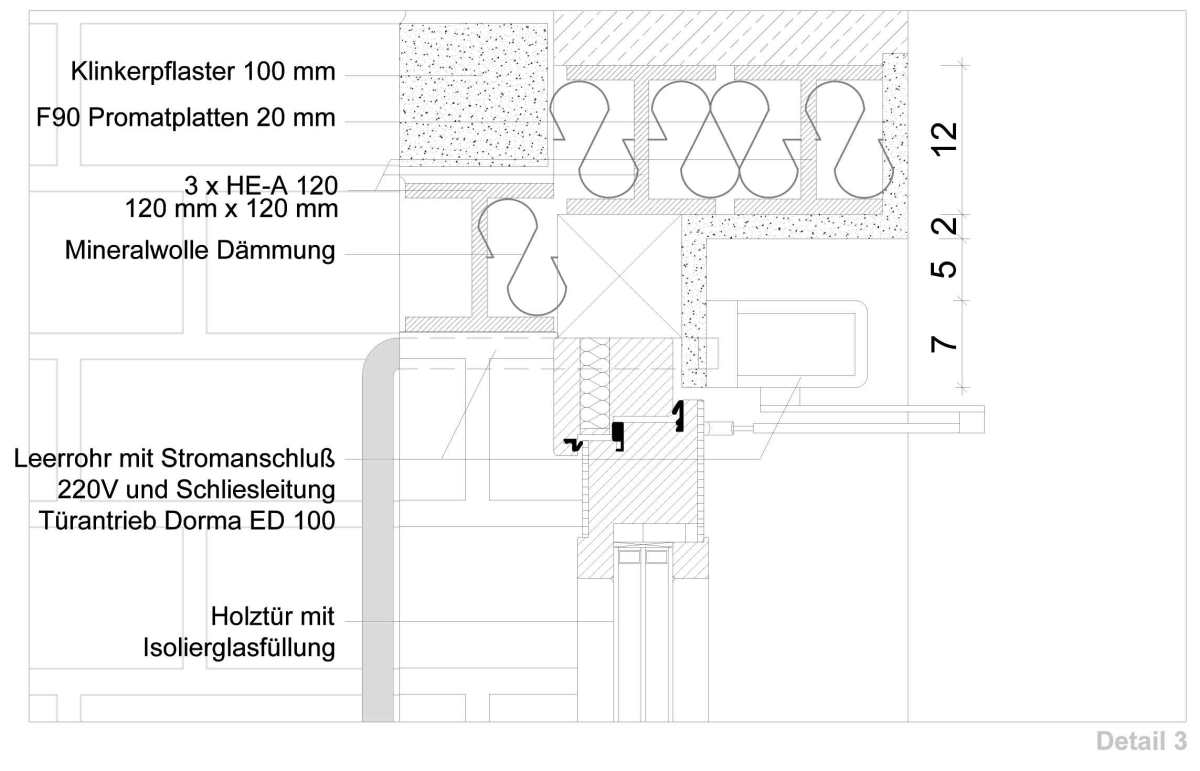 Klinkerpflaster 100 mm

F90 Promatplatten 20 mm

3 x HE-A 120
120 mm x 120 mm

Mineralwolle Dämmung

Leerrohr mit Stromanschluß
220V und Schliesleitung

Türantrieb Dorma ED 100

Holztür mit
Isolierglasfüllung

12

2

5

7

Detail 3